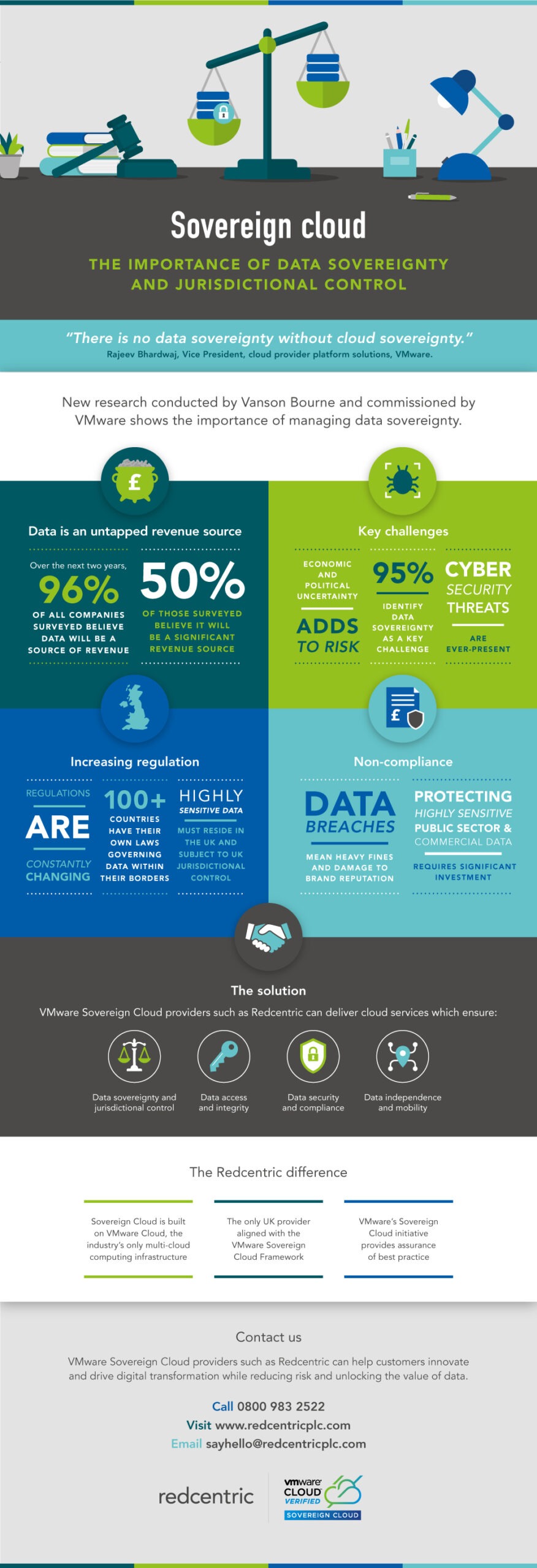 Sovereign cloud

THE IMPORTANCE OF DATA SOVEREIGNTY AND JURISDICTIONAL CONTROL

"There is no data sovereignty without cloud sovereignty."
Rajeev Bhardwaj, Vice President, cloud provider platform solutions, VMware.

New research conducted by Vanson Bourne and commissioned by VMware shows the importance of managing data sovereignty.

£

Data is an untapped revenue source

Over the next two years, 96% OF ALL COMPANIES SURVEYED BELIEVE DATA WILL BE A SOURCE OF REVENUE

50% OF THOSE SURVEYED BELIEVE IT WILL BE A SIGNIFICANT REVENUE SOURCE

Key challenges

ECONOMIC AND POLITICAL UNCERTAINTY ADDS TO RISK

95% IDENTIFY DATA SOVEREIGNTY AS A KEY CHALLENGE

CYBER SECURITY THREATS ARE EVER-PRESENT

Increasing regulation

REGULATIONS ARE CONSTANTLY CHANGING

100+ COUNTRIES HAVE THEIR OWN LAWS GOVERNING DATA WITHIN THEIR BORDERS

HIGHLY SENSITIVE DATA MUST RESIDE IN THE UK AND SUBJECT TO UK JURISDICTIONAL CONTROL

£

Non-compliance

DATA BREACHES MEAN HEAVY FINES AND DAMAGE TO BRAND REPUTATION

PROTECTING HIGHLY SENSITIVE PUBLIC SECTOR & COMMERCIAL DATA REQUIRES SIGNIFICANT INVESTMENT

The solution

VMware Sovereign Cloud providers such as Redcentric can deliver cloud services which ensure:

Data sovereignty and jurisdictional control

Data access and integrity

Data security and compliance

Data independence and mobility

The Redcentric difference

Sovereign Cloud is built on VMware Cloud, the industry's only multi-cloud computing infrastructure

The only UK provider aligned with the VMware Sovereign Cloud Framework

VMware's Sovereign Cloud initiative provides assurance of best practice

Contact us

VMware Sovereign Cloud providers such as Redcentric can help customers innovate and drive digital transformation while reducing risk and unlocking the value of data.

Call 0800 983 2522
Visit www.redcentricplc.com
Email sayhello@redcentricplc.com

redcentric

vmware CLOUD VERIFIED SOVEREIGN CLOUD