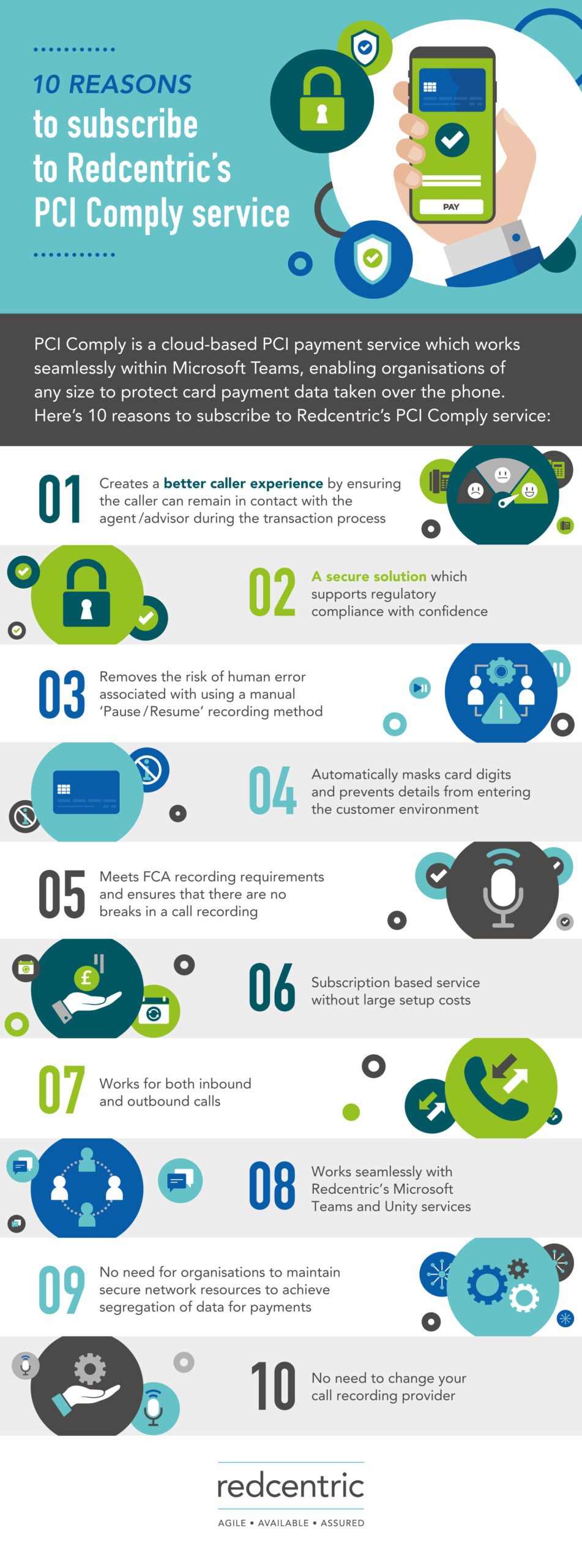 10 REASONS
to subscribe
to Redcentric's
PCI Comply service

PAY

PCI Comply is a cloud-based PCI payment service which works seamlessly within Microsoft Teams, enabling organisations of any size to protect card payment data taken over the phone. Here's 10 reasons to subscribe to Redcentric's PCI Comply service:

01 Creates a better caller experience by ensuring the caller can remain in contact with the agent/advisor during the transaction process

02 A secure solution which supports regulatory compliance with confidence

03 Removes the risk of human error associated with using a manual 'Pause/Resume' recording method

04 Automatically masks card digits and prevents details from entering the customer environment

05 Meets FCA recording requirements and ensures that there are no breaks in a call recording

06 Subscription based service without large setup costs

07 Works for both inbound and outbound calls

08 Works seamlessly with Redcentric's Microsoft Teams and Unity services

09 No need for organisations to maintain secure network resources to achieve segregation of data for payments

10 No need to change your call recording provider

redcentric
AGILE • AVAILABLE • ASSURED