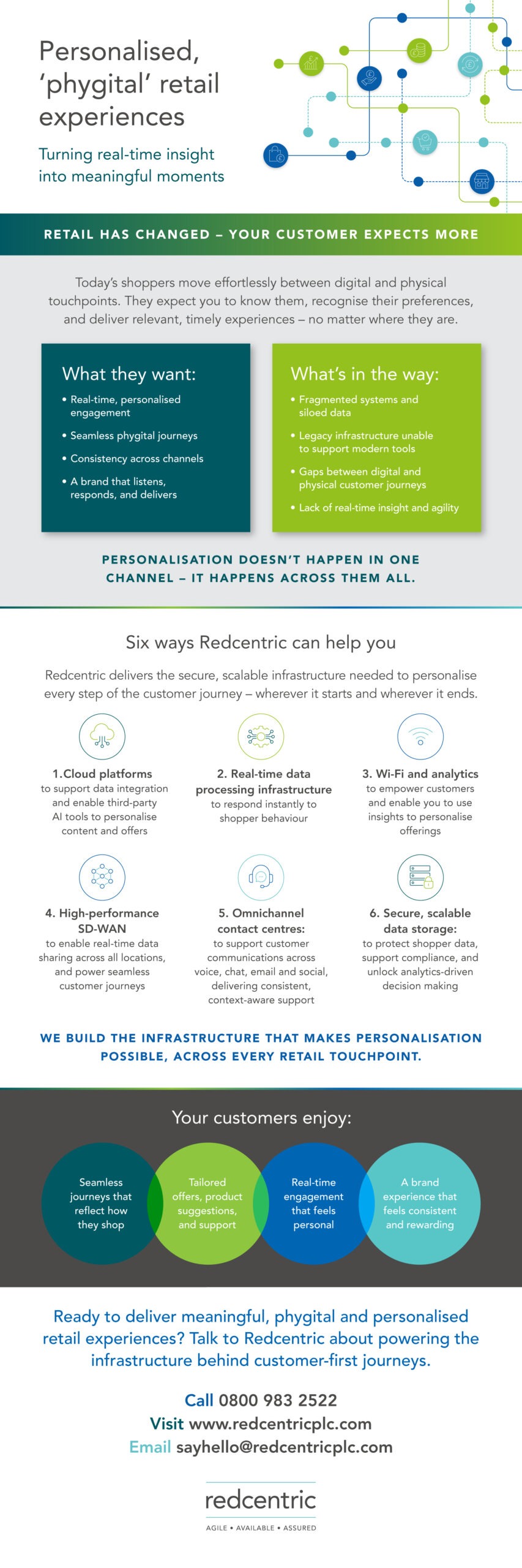 Personalised, 'phygital' retail experiences

Turning real-time insight into meaningful moments

RETAIL HAS CHANGED – YOUR CUSTOMER EXPECTS MORE

Today's shoppers move effortlessly between digital and physical touchpoints. They expect you to know them, recognise their preferences, and deliver relevant, timely experiences – no matter where they are.

What they want:
• Real-time, personalised engagement
• Seamless phygital journeys
• Consistency across channels
• A brand that listens, responds, and delivers

What's in the way:
• Fragmented systems and siloed data
• Legacy infrastructure unable to support modern tools
• Gaps between digital and physical customer journeys
• Lack of real-time insight and agility

PERSONALISATION DOESN'T HAPPEN IN ONE CHANNEL – IT HAPPENS ACROSS THEM ALL.

Six ways Redcentric can help you

Redcentric delivers the secure, scalable infrastructure needed to personalise every step of the customer journey – wherever it starts and wherever it ends.

1.Cloud platforms to support data integration and enable third-party AI tools to personalise content and offers

2. Real-time data processing infrastructure to respond instantly to shopper behaviour

3. Wi-Fi and analytics to empower customers and enable you to use insights to personalise offerings

4. High-performance SD-WAN to enable real-time data sharing across all locations, and power seamless customer journeys

5. Omnichannel contact centres: to support customer communications across voice, chat, email and social, delivering consistent, context-aware support

6. Secure, scalable data storage: to protect shopper data, support compliance, and unlock analytics-driven decision making

WE BUILD THE INFRASTRUCTURE THAT MAKES PERSONALISATION POSSIBLE, ACROSS EVERY RETAIL TOUCHPOINT.

Your customers enjoy:

Seamless journeys that reflect how they shop

Tailored offers, product suggestions, and support

Real-time engagement that feels personal

A brand experience that feels consistent and rewarding

Ready to deliver meaningful, phygital and personalised retail experiences? Talk to Redcentric about powering the infrastructure behind customer-first journeys.

Call 0800 983 2522
Visit www.redcentricplc.com
Email sayhello@redcentricplc.com

redcentric
AGILE • AVAILABLE • ASSURED