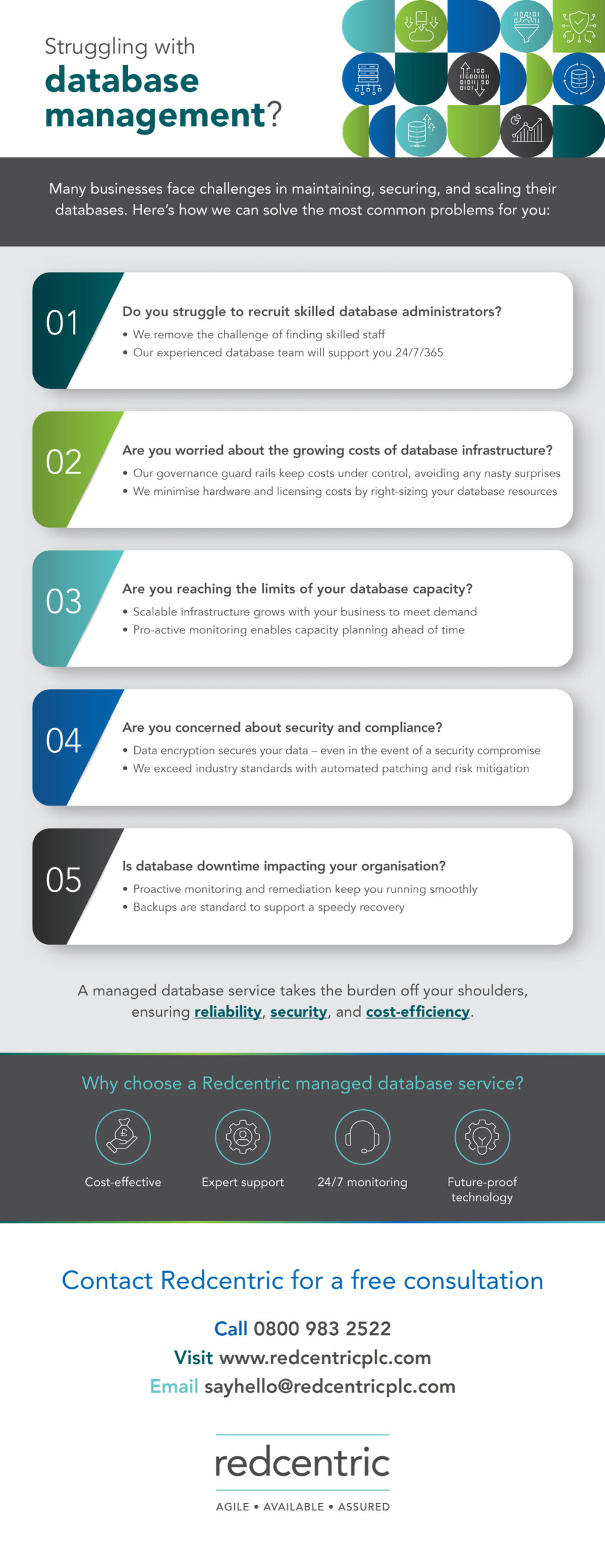 Struggling with
database management?

Many businesses face challenges in maintaining, securing, and scaling their databases. Here's how we can solve the most common problems for you:

01
Do you struggle to recruit skilled database administrators?
• We remove the challenge of finding skilled staff
• Our experienced database team will support you 24/7/365

02
Are you worried about the growing costs of database infrastructure?
• Our governance guard rails keep costs under control, avoiding any nasty surprises
• We minimise hardware and licensing costs by right-sizing your database resources

03
Are you reaching the limits of your database capacity?
• Scalable infrastructure grows with your business to meet demand
• Pro-active monitoring enables capacity planning ahead of time

04
Are you concerned about security and compliance?
• Data encryption secures your data – even in the event of a security compromise
• We exceed industry standards with automated patching and risk mitigation

05
Is database downtime impacting your organisation?
• Proactive monitoring and remediation keep you running smoothly
• Backups are standard to support a speedy recovery

A managed database service takes the burden off your shoulders, ensuring reliability, security, and cost-efficiency.

Why choose a Redcentric managed database service?

Cost-effective
Expert support
24/7 monitoring
Future-proof technology

Contact Redcentric for a free consultation

Call 0800 983 2522
Visit www.redcentricplc.com
Email sayhello@redcentricplc.com

redcentric
AGILE • AVAILABLE • ASSURED