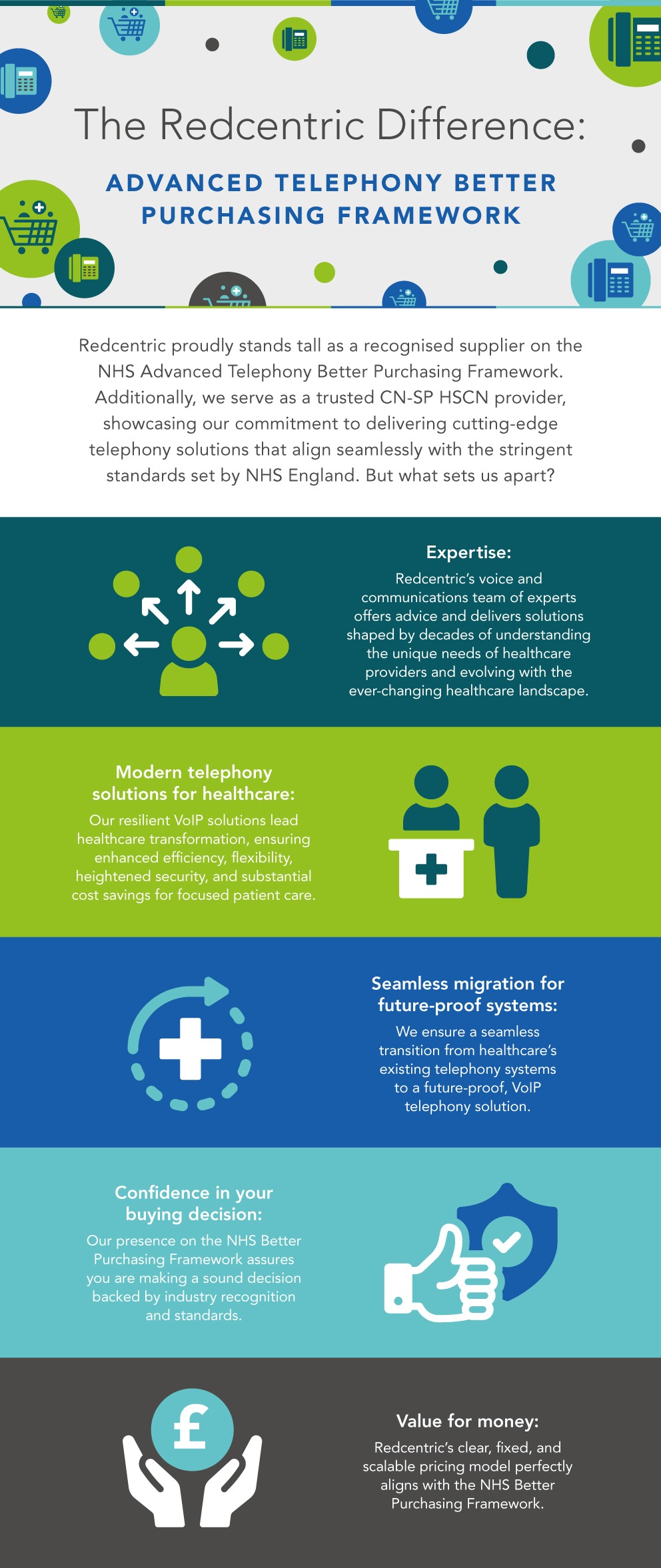 The Redcentric Difference:

ADVANCED TELEPHONY BETTER PURCHASING FRAMEWORK

Redcentric proudly stands tall as a recognised supplier on the NHS Advanced Telephony Better Purchasing Framework. Additionally, we serve as a trusted CN-SP HSCN provider, showcasing our commitment to delivering cutting-edge telephony solutions that align seamlessly with the stringent standards set by NHS England. But what sets us apart?

Expertise:

Redcentric's voice and communications team of experts offers advice and delivers solutions shaped by decades of understanding the unique needs of healthcare providers and evolving with the ever-changing healthcare landscape.

Modern telephony solutions for healthcare:

Our resilient VoIP solutions lead healthcare transformation, ensuring enhanced efficiency, flexibility, heightened security, and substantial cost savings for focused patient care.

Seamless migration for future-proof systems:

We ensure a seamless transition from healthcare's existing telephony systems to a future-proof, VoIP telephony solution.

Confidence in your buying decision:

Our presence on the NHS Better Purchasing Framework assures you are making a sound decision backed by industry recognition and standards.

£

Value for money:

Redcentric's clear, fixed, and scalable pricing model perfectly aligns with the NHS Better Purchasing Framework.