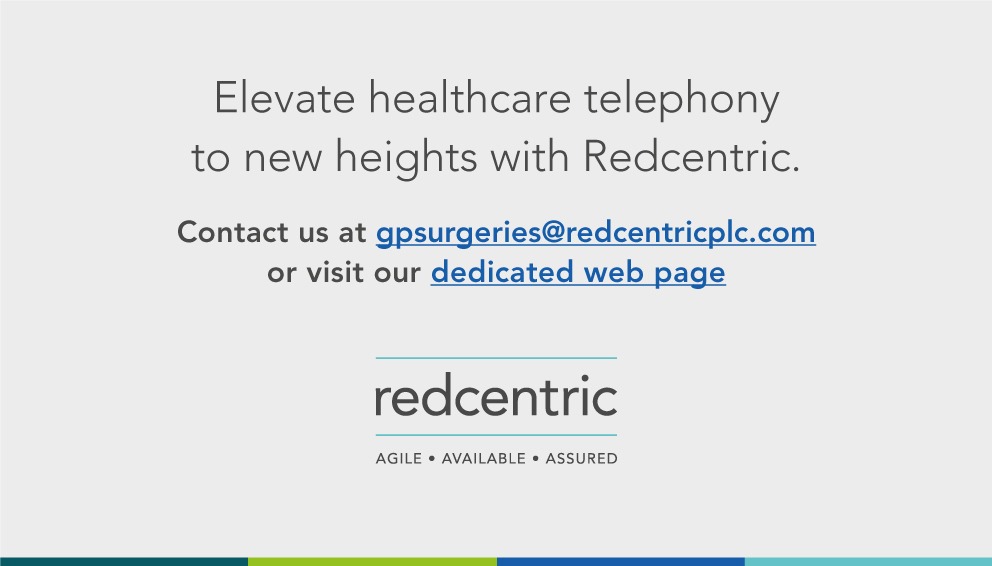 Elevate healthcare telephony to new heights with Redcentric.

Contact us at gpsurgeries@redcentricplc.com or visit our dedicated web page

redcentric

AGILE • AVAILABLE • ASSURED